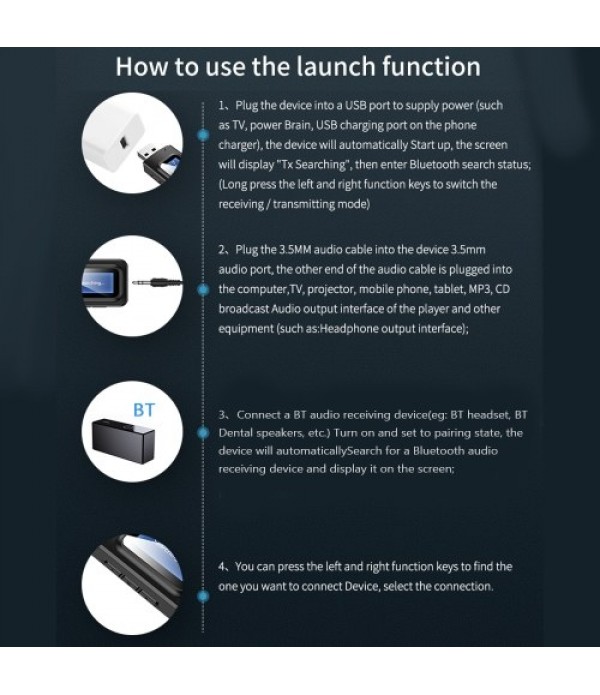 How to use the launch function

1、Plug the device into a USB port to supply power (such as TV, power Brain, USB charging port on the phone charger), the device will automatically Start up, the screen will display "Tx Searching", then enter Bluetooth search status; (Long press the left and right function keys to switch the receiving / transmitting mode)

2、Plug the 3.5MM audio cable into the device 3.5mm audio port, the other end of the audio cable is plugged into the computer,TV, projector, mobile phone, tablet, MP3, CD broadcast Audio output interface of the player and other equipment (such as:Headphone output interface);

BT

3、Connect a BT audio receiving device(eg: BT headset, BT Dental speakers, etc.) Turn on and set to pairing state, the device will automaticallySearch for a Bluetooth audio receiving device and display it on the screen;

4、You can press the left and right function keys to find the one you want to connect Device, select the connection.