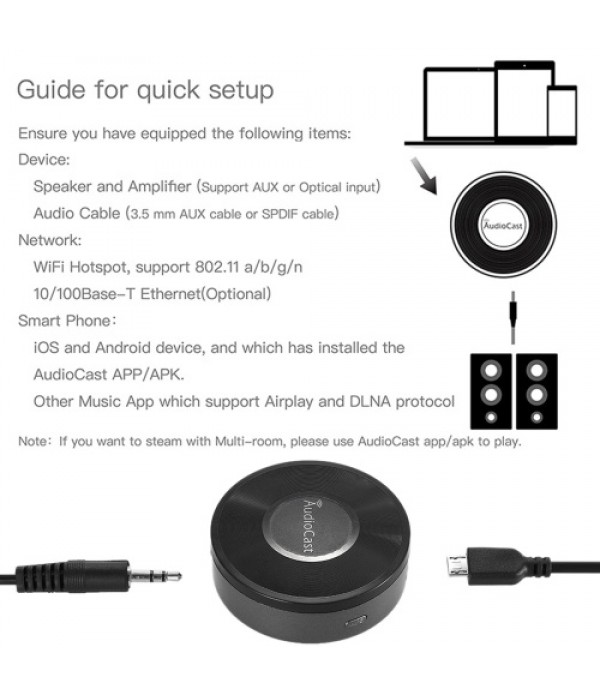 Guide for quick setup

Ensure you have equipped the following items:

Device:

Speaker and Amplifier (Support AUX or Optical input)

Audio Cable (3.5 mm AUX cable or SPDIF cable)

Network:

WiFi Hotspot, support 802.11 a/b/g/n

10/100Base-T Ethernet(Optional)

Smart Phone:

iOS and Android device, and which has installed the AudioCast APP/APK.

Other Music App which support Airplay and DLNA protocol

Note: If you want to steam with Multi-room, please use AudioCast app/apk to play.

AudioCast

AudioCast